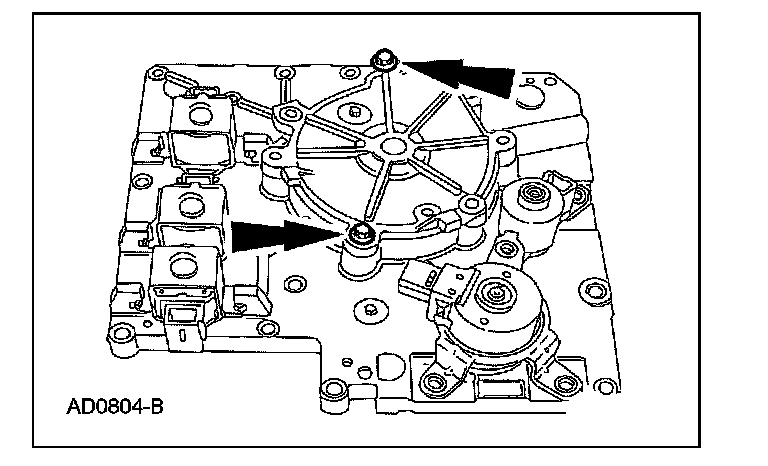 AD0804-B