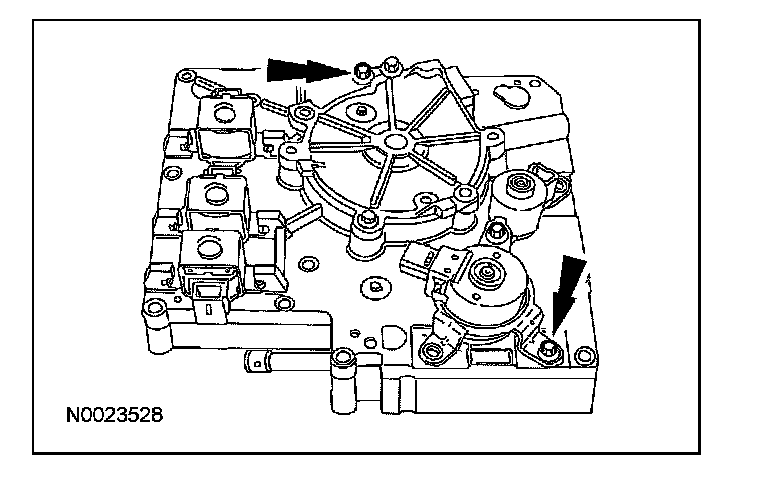 N0023528