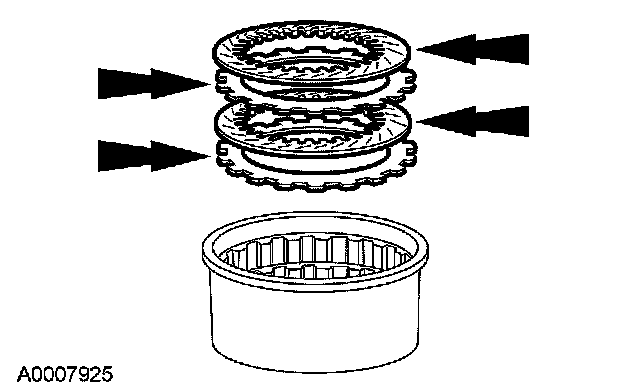 A0007925