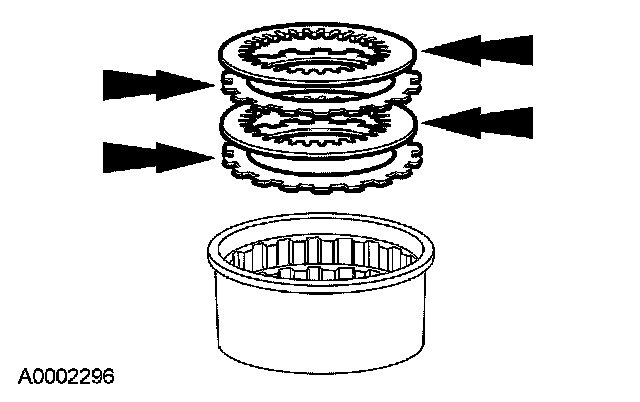 A0002296