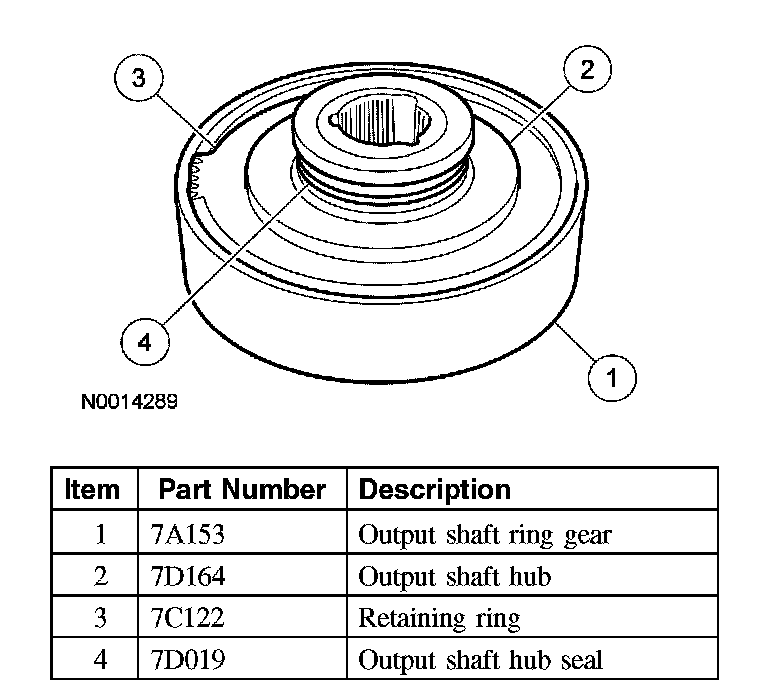 3

2

4

1

N0014289

| Item | Part Number | Description |
|---|---|---|
| 1 | 7A153 | Output shaft ring gear |
| 2 | 7D164 | Output shaft hub |
| 3 | 7C122 | Retaining ring |
| 4 | 7D019 | Output shaft hub seal |