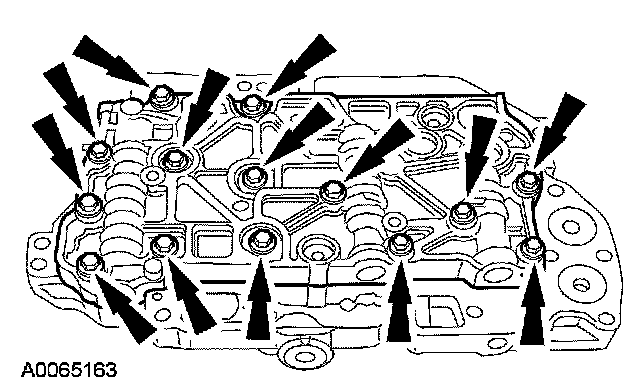 A0065163