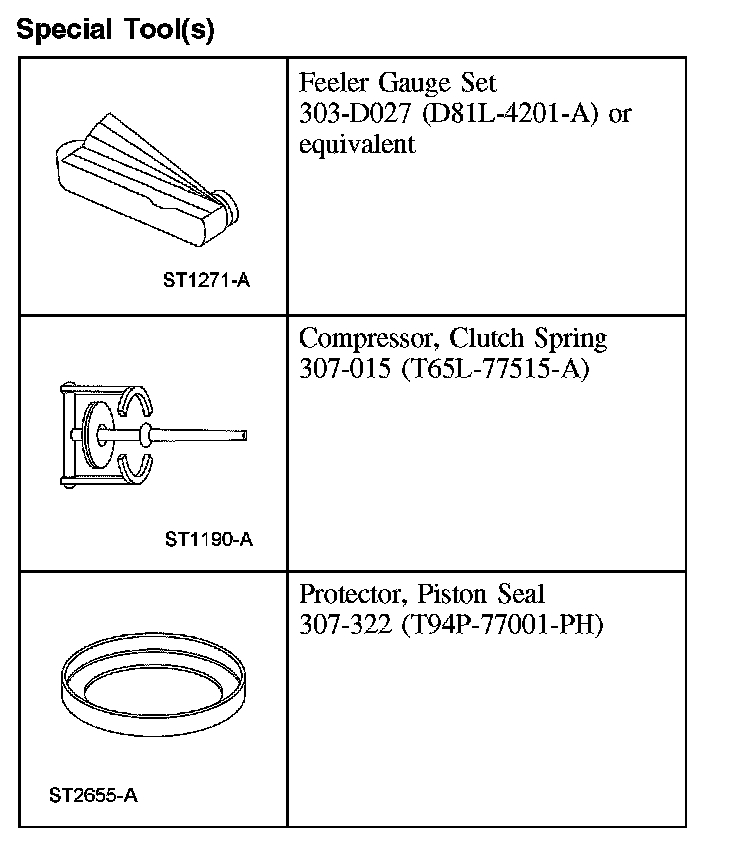 Special Tool(s)

| | |
|---|---|
| ST1271-A | Feeler Gauge Set 303-D027 (D81L-4201-A) or equivalent |
| ST1190-A | Compressor, Clutch Spring 307-015 (T65L-77515-A) |
| ST2655-A | Protector, Piston Seal 307-322 (T94P-77001-PH) |