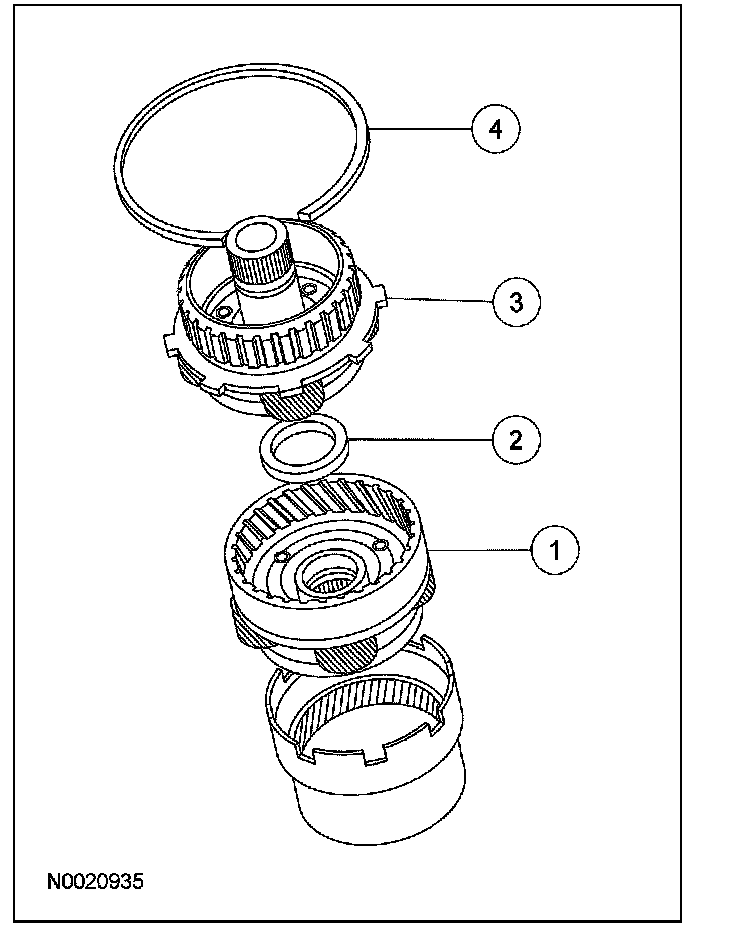 4
3
2
1
N0020935