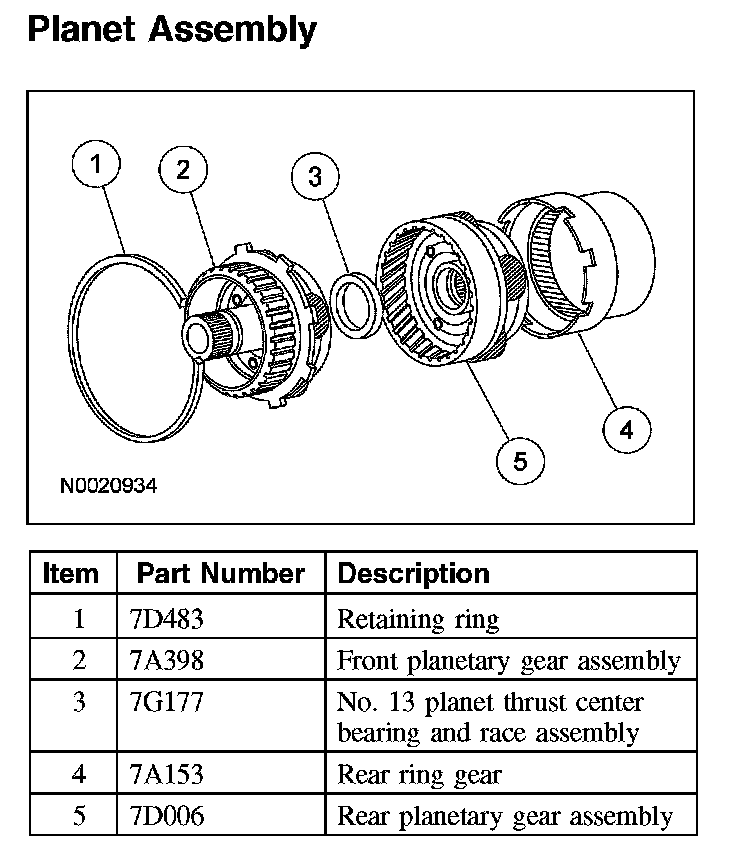 Planet Assembly

1
2
3
4
5
N0020934

| Item | Part Number | Description |
|---|---|---|
| 1 | 7D483 | Retaining ring |
| 2 | 7A398 | Front planetary gear assembly |
| 3 | 7G177 | No. 13 planet thrust center bearing and race assembly |
| 4 | 7A153 | Rear ring gear |
| 5 | 7D006 | Rear planetary gear assembly |