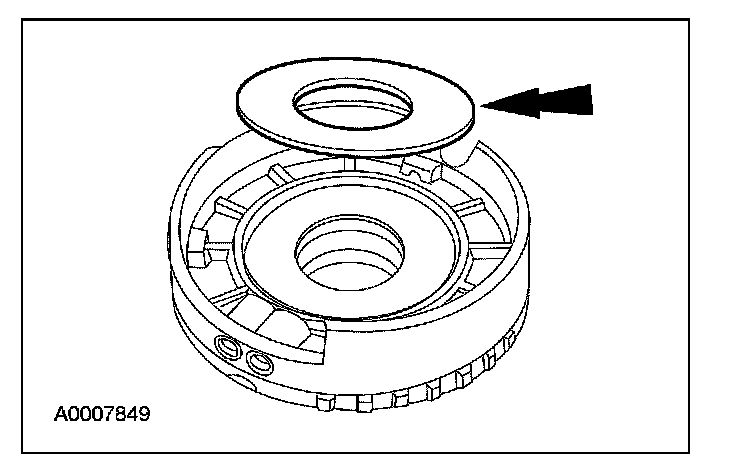 A0007849