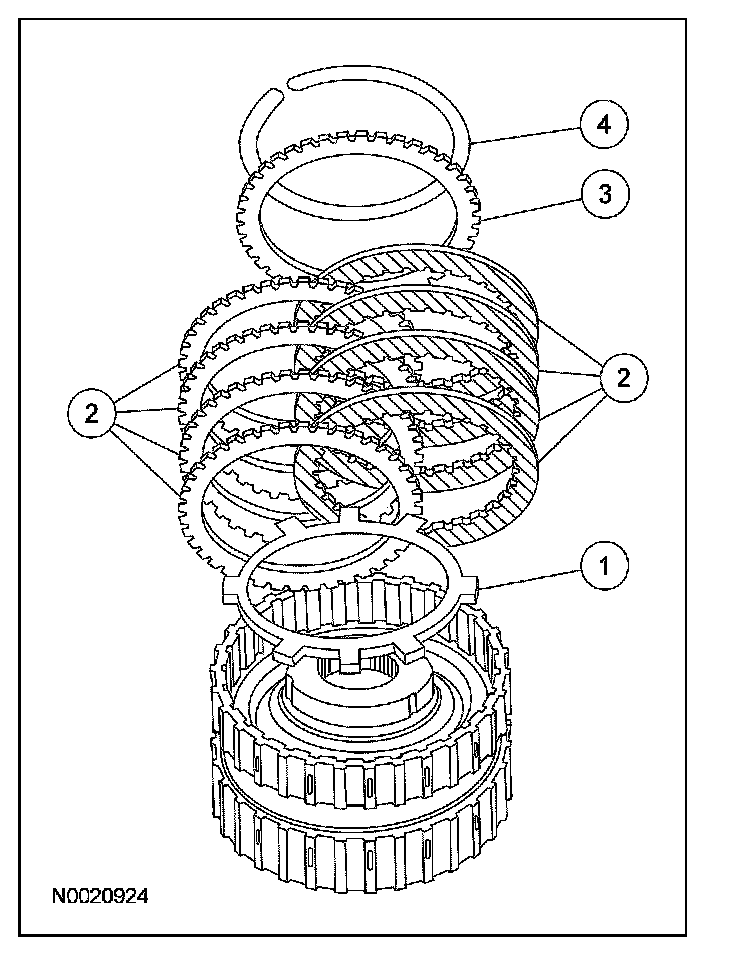 4
3
2
2
1
N0020924