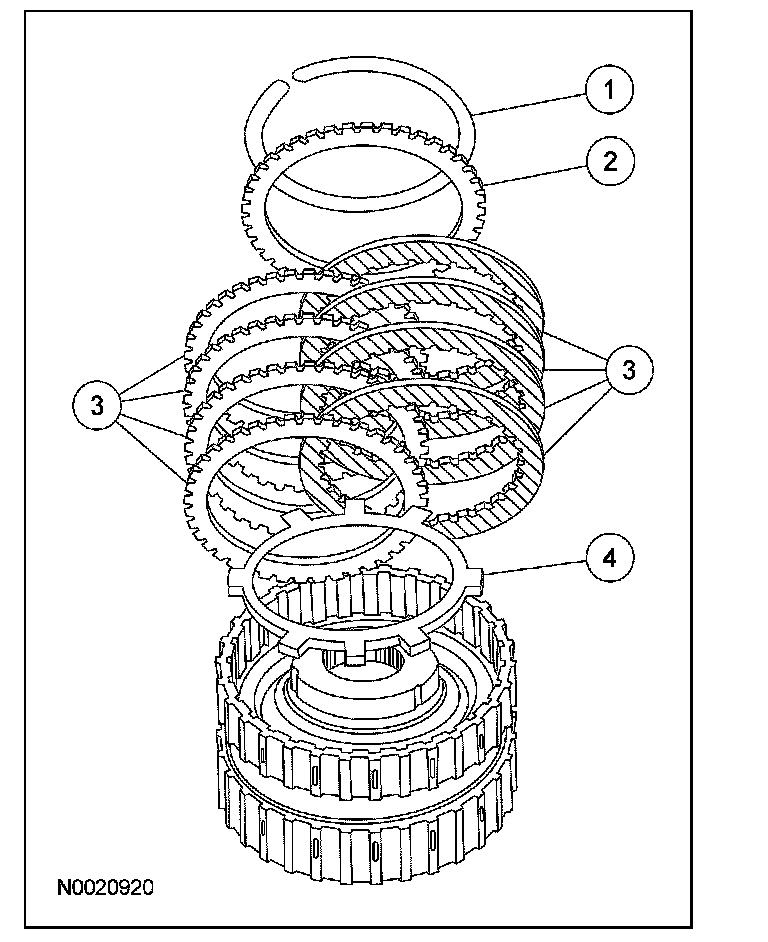 1
2
3
3
4
N0020920