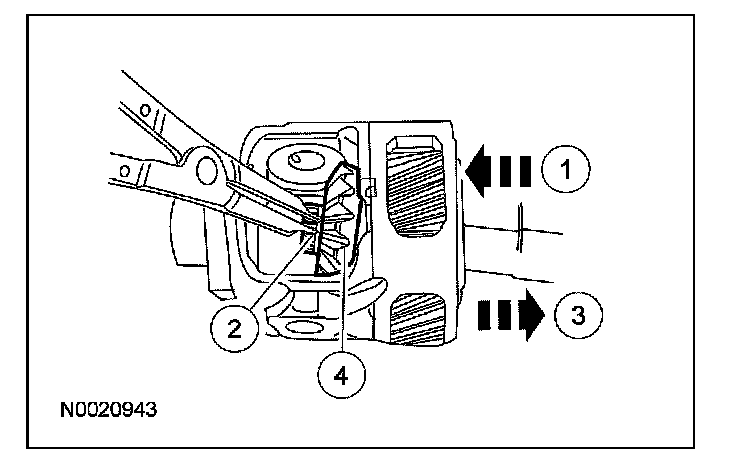 1
2
3
4
N0020943