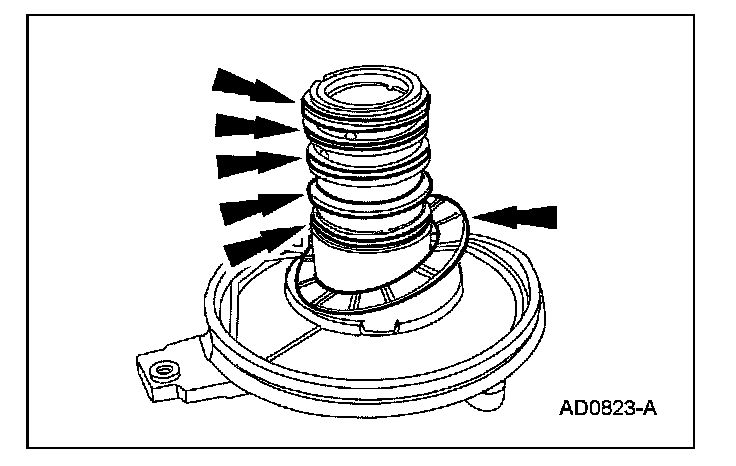 AD0823-A