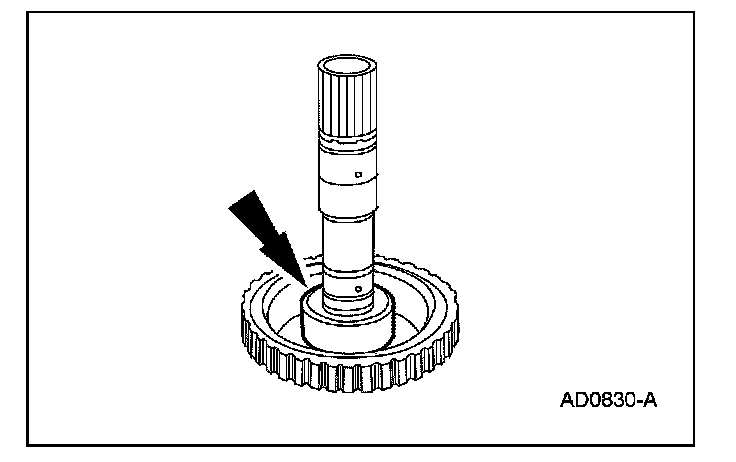 AD0830-A