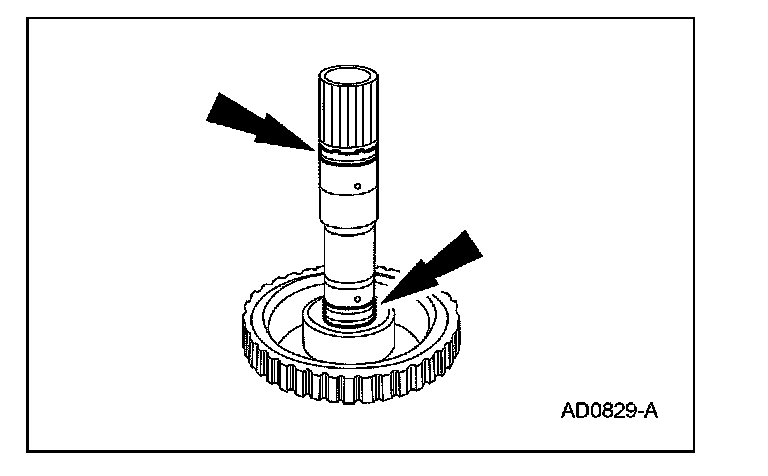 AD0829-A