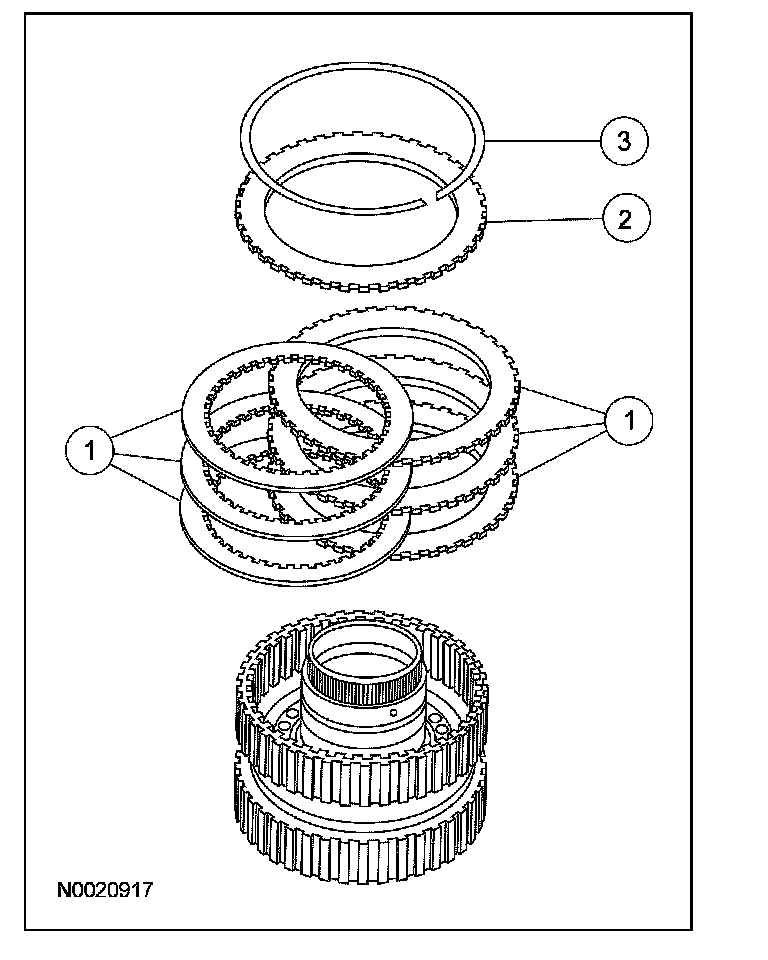 3
2
1
1
N0020917