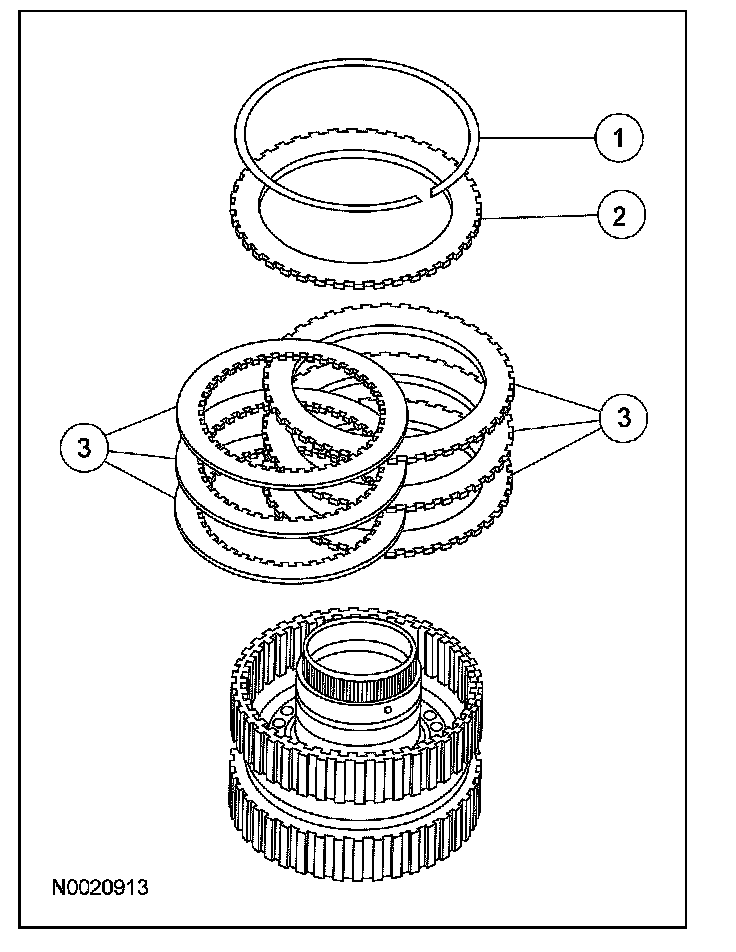 1
2
3
3
N0020913