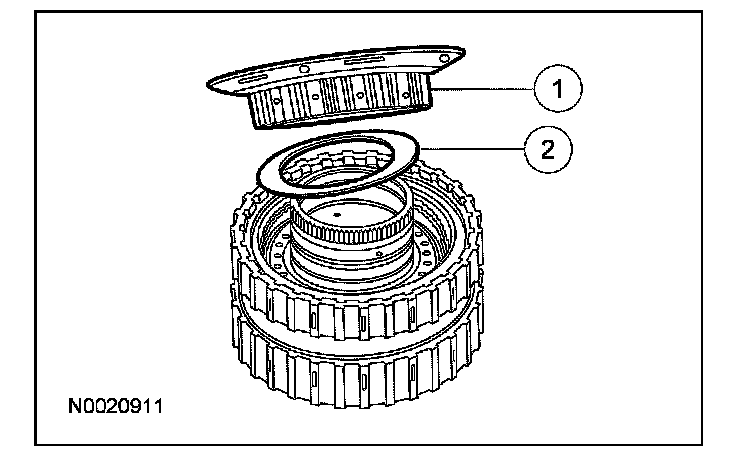 1
2
N0020911