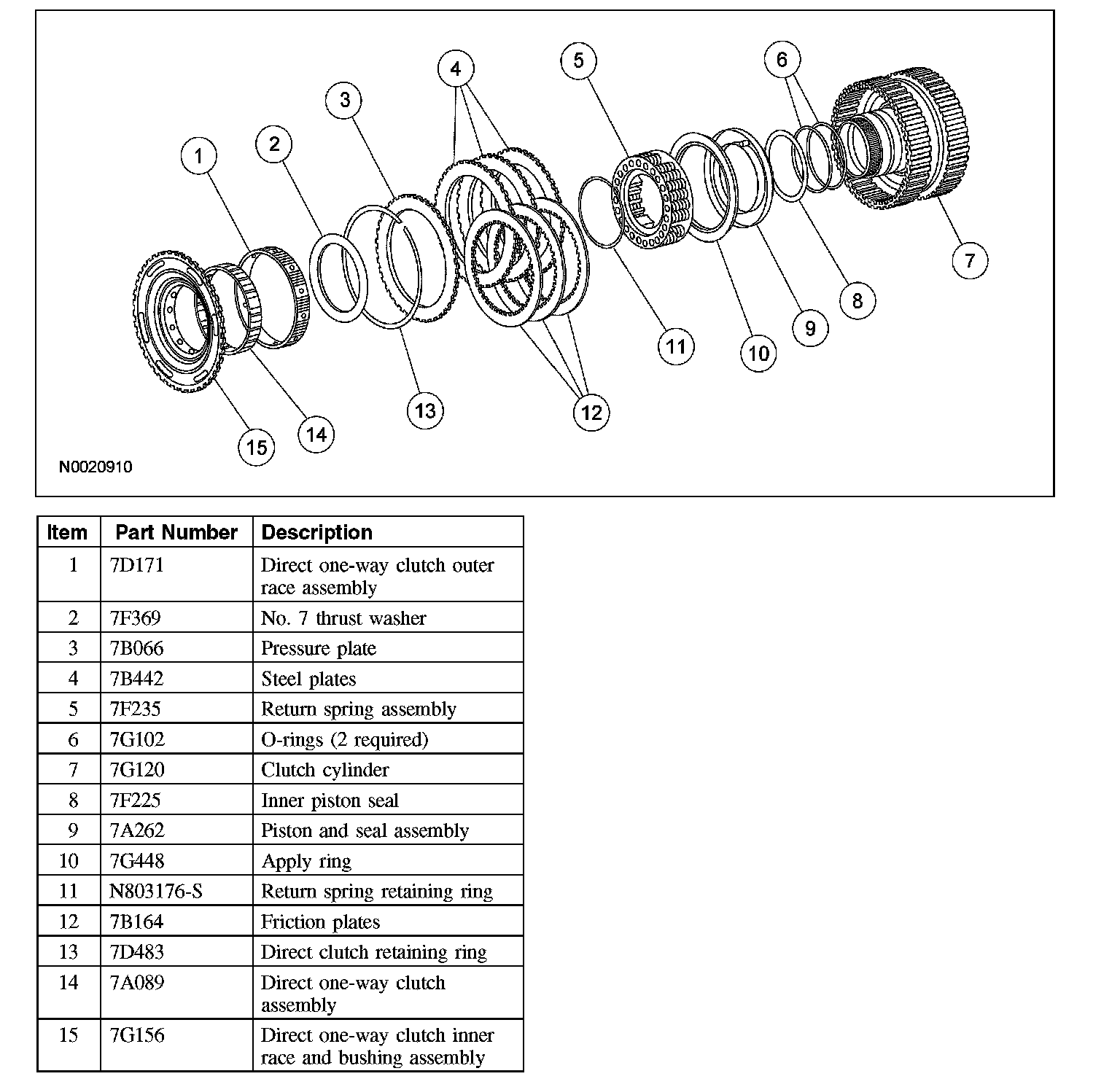 4
5
6
3
2
1
7
8
9
10
11
12
13
14
15
N0020910

| Item | Part Number | Description |
|---|---|---|
| 1 | 7D171 | Direct one-way clutch outer race assembly |
| 2 | 7F369 | No. 7 thrust washer |
| 3 | 7B066 | Pressure plate |
| 4 | 7B442 | Steel plates |
| 5 | 7F235 | Return spring assembly |
| 6 | 7G102 | O-rings (2 required) |
| 7 | 7G120 | Clutch cylinder |
| 8 | 7F225 | Inner piston seal |
| 9 | 7A262 | Piston and seal assembly |
| 10 | 7G448 | Apply ring |
| 11 | N803176-S | Return spring retaining ring |
| 12 | 7B164 | Friction plates |
| 13 | 7D483 | Direct clutch retaining ring |
| 14 | 7A089 | Direct one-way clutch assembly |
| 15 | 7G156 | Direct one-way clutch inner race and bushing assembly |