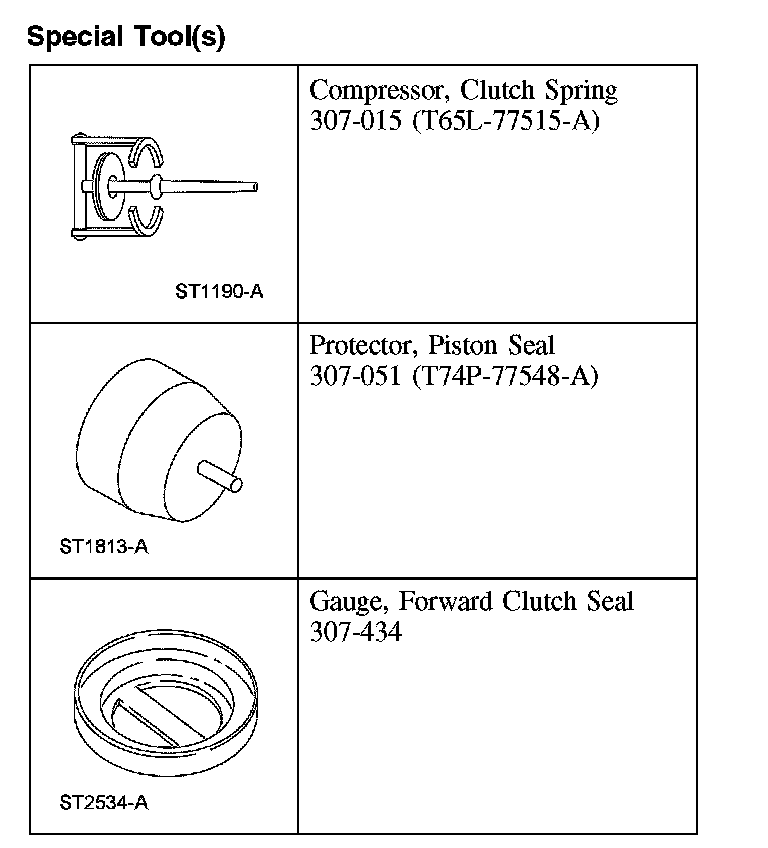 Special Tool(s)

| | |
|---|---|
| ST1190-A | Compressor, Clutch Spring 307-015 (T65L-77515-A) |
| ST1813-A | Protector, Piston Seal 307-051 (T74P-77548-A) |
| ST2534-A | Gauge, Forward Clutch Seal 307-434 |