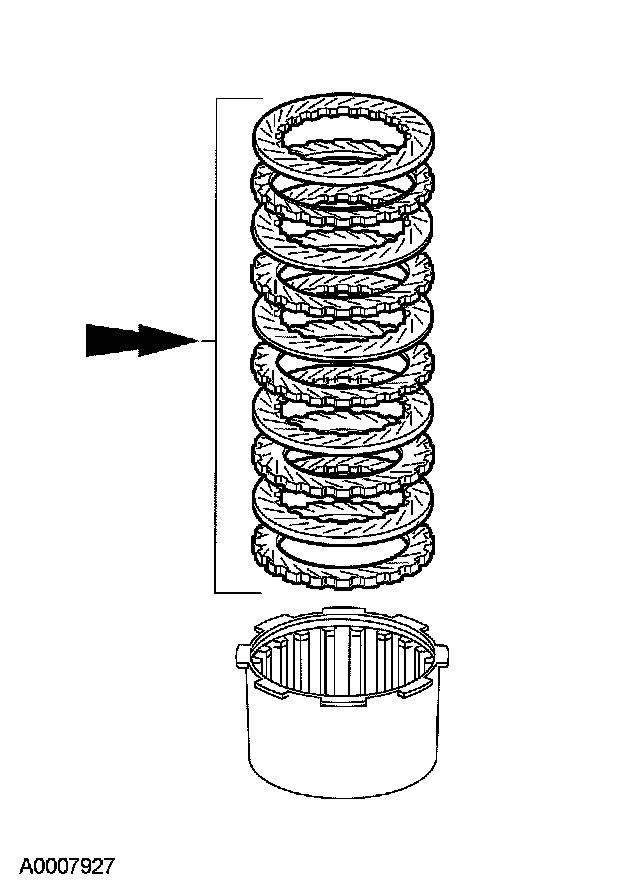 A0007927