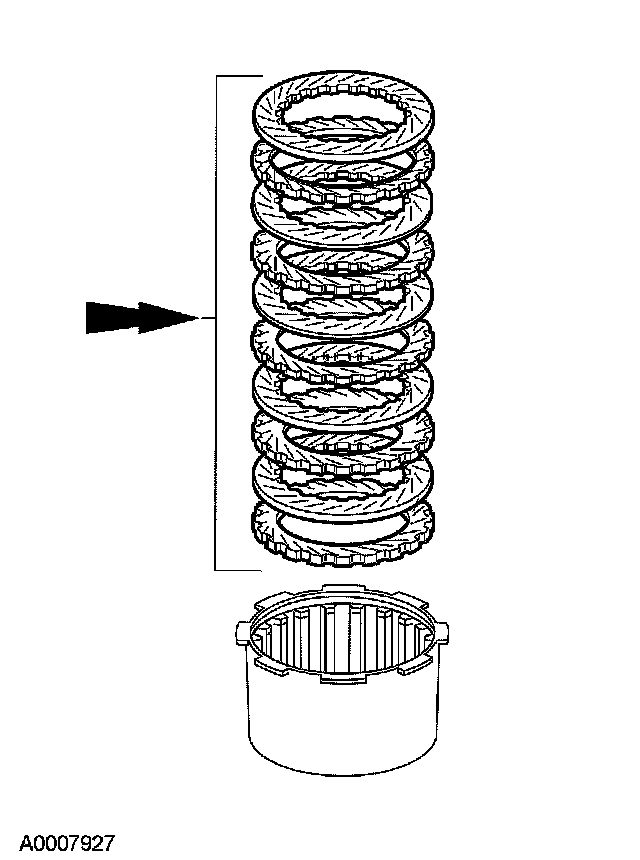 A0007927