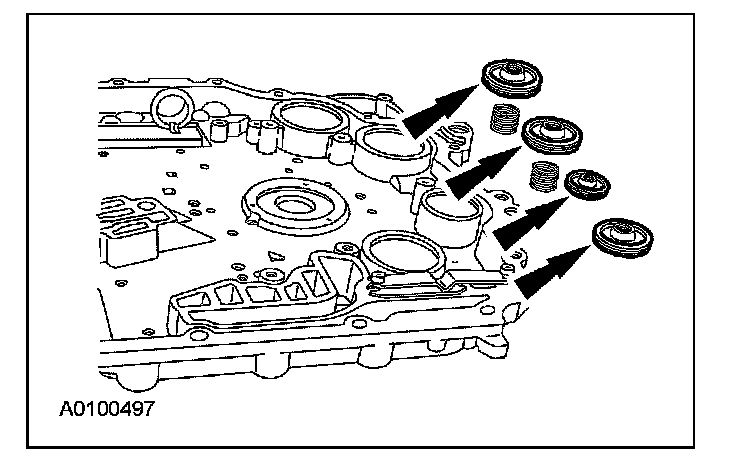 A0100497