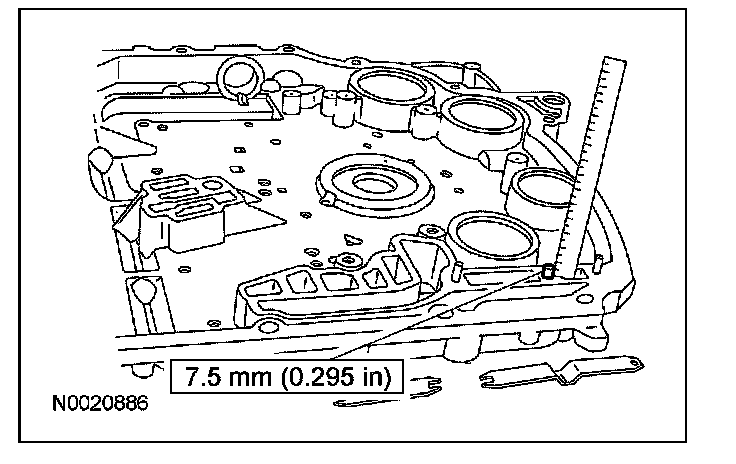 7.5 mm (0.295 in)

N0020886