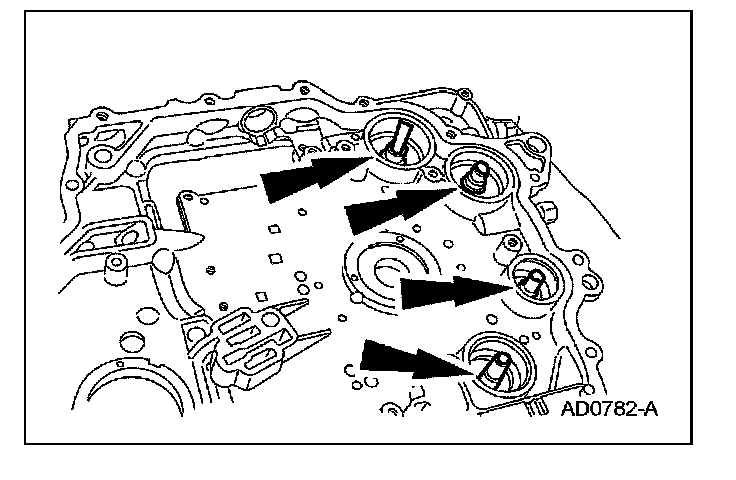 AD0782-A