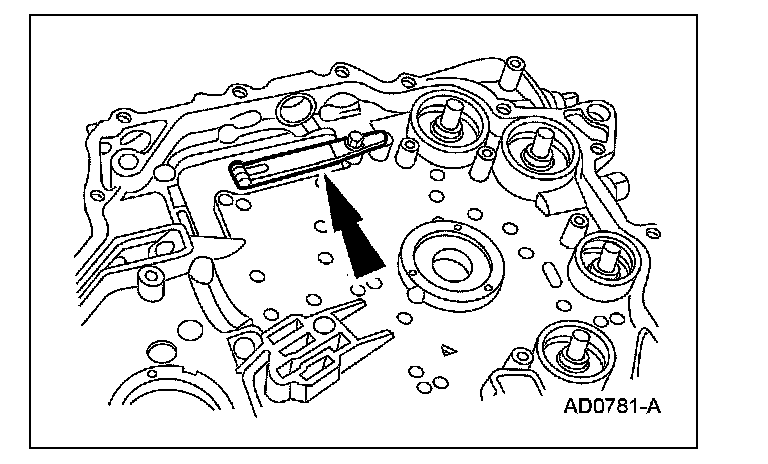 AD0781-A