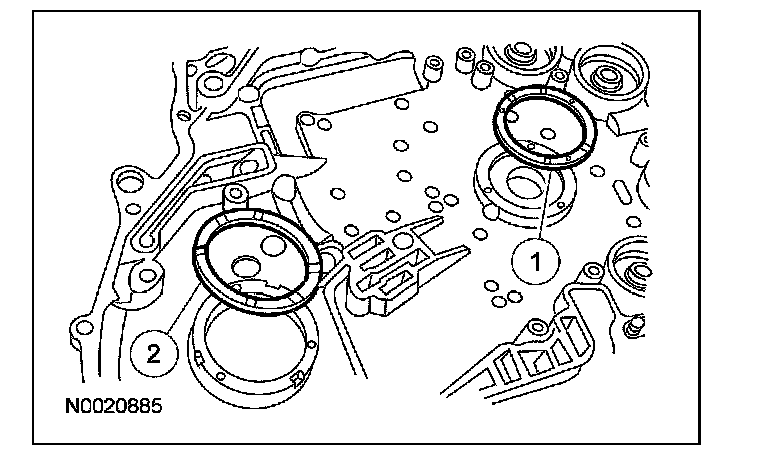 1

2

N0020885