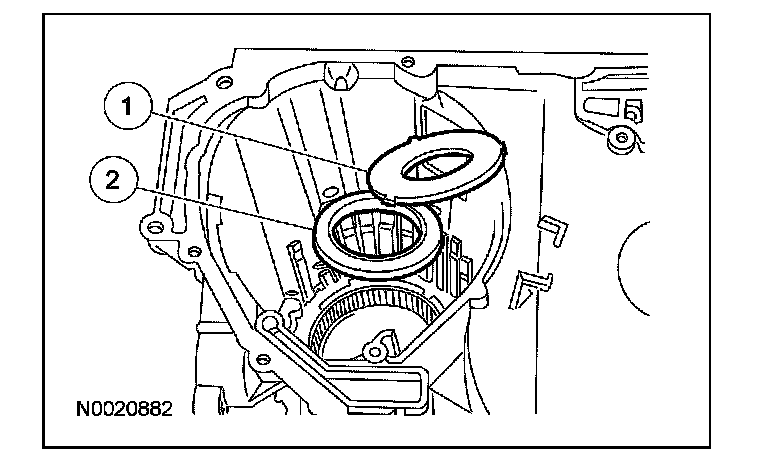 1
2
N0020882