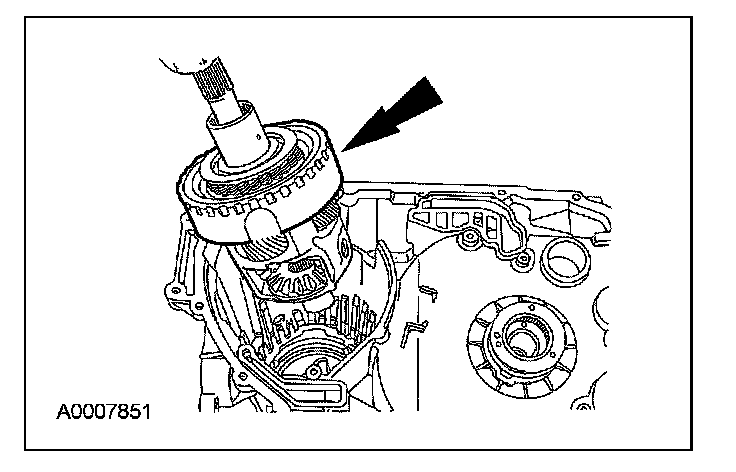 A0007851