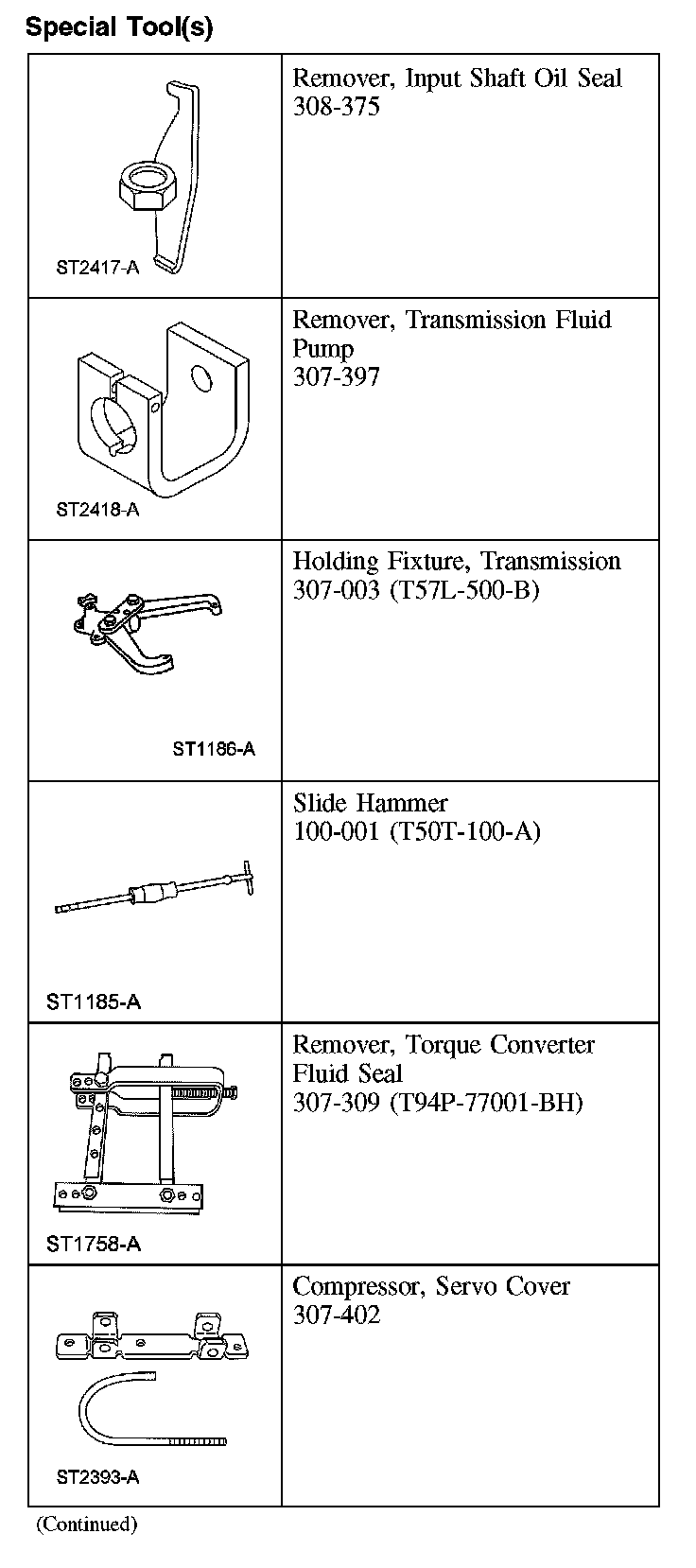 Special Tool(s)

| | |
|---|---|
| ST2417-A | Remover, Input Shaft Oil Seal 308-375 |
| ST2418-A | Remover, Transmission Fluid Pump 307-397 |
| ST1186-A | Holding Fixture, Transmission 307-003 (T57L-500-B) |
| ST1185-A | Slide Hammer 100-001 (T50T-100-A) |
| ST1758-A | Remover, Torque Converter Fluid Seal 307-309 (T94P-77001-BH) |
| ST2393-A | Compressor, Servo Cover 307-402 |

(Continued)