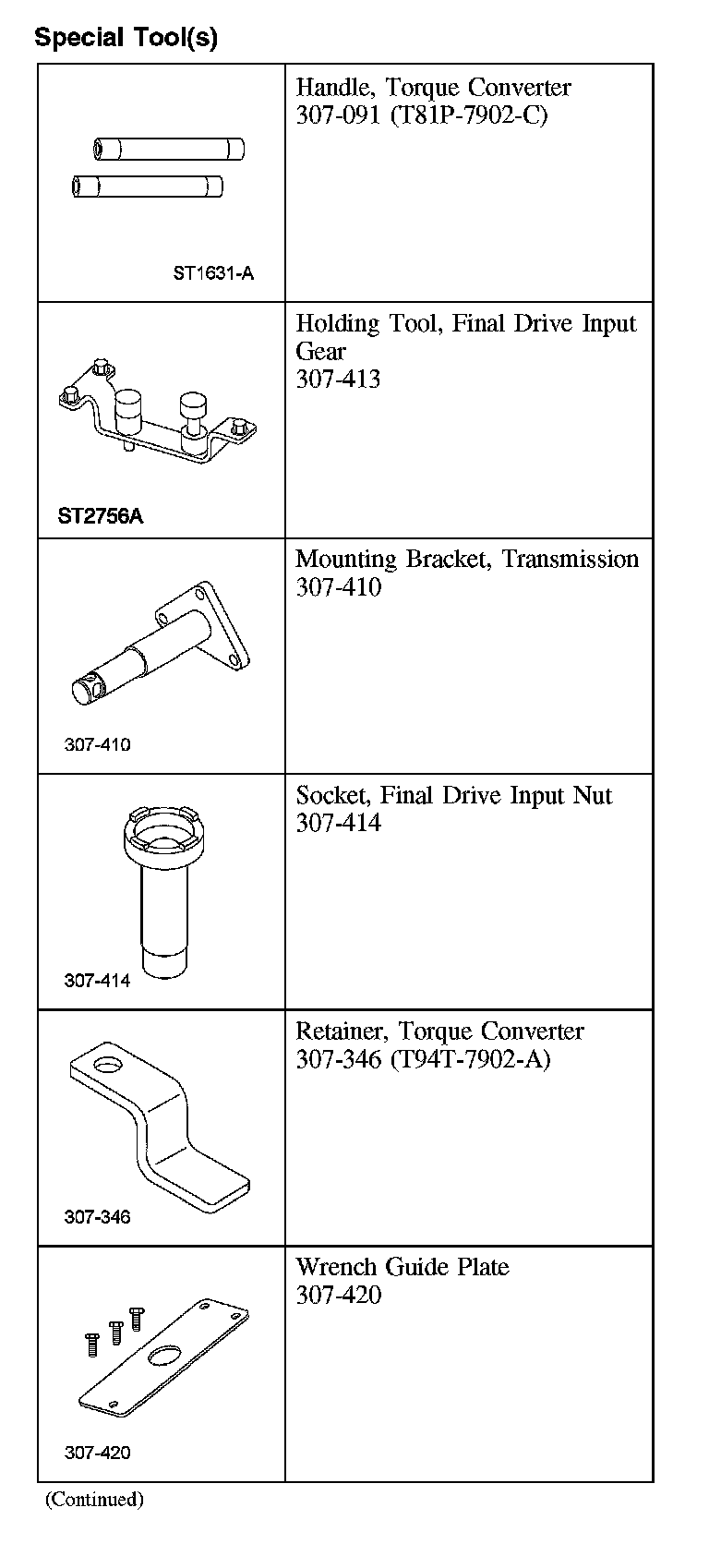 Special Tool(s)

| | |
|---|---|
| ST1631-A | Handle, Torque Converter 307-091 (T81P-7902-C) |
| ST2756A | Holding Tool, Final Drive Input Gear 307-413 |
| 307-410 | Mounting Bracket, Transmission 307-410 |
| 307-414 | Socket, Final Drive Input Nut 307-414 |
| 307-346 | Retainer, Torque Converter 307-346 (T94T-7902-A) |
| 307-420 | Wrench Guide Plate 307-420 |

(Continued)