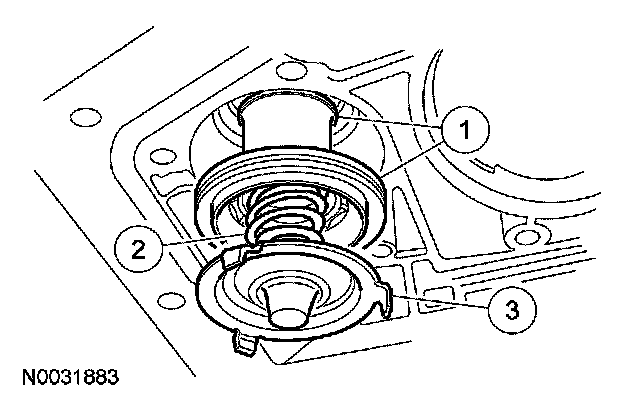 1
2
3
N0031883