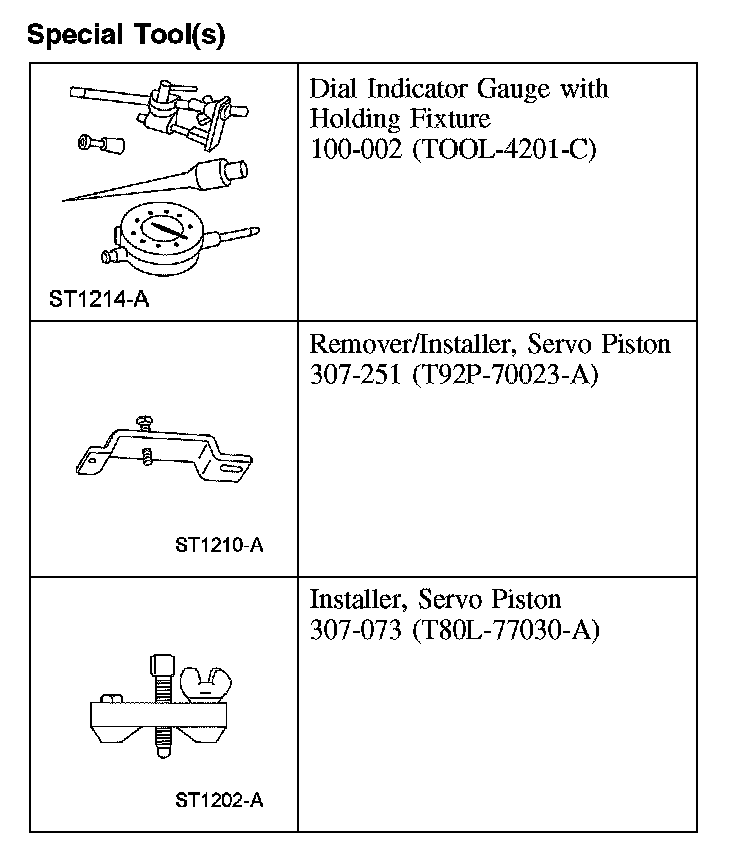 Special Tool(s)

| | |
|---|---|
| ST1214-A | Dial Indicator Gauge with Holding Fixture 100-002 (TOOL-4201-C) |
| ST1210-A | Remover/Installer, Servo Piston 307-251 (T92P-70023-A) |
| ST1202-A | Installer, Servo Piston 307-073 (T80L-77030-A) |