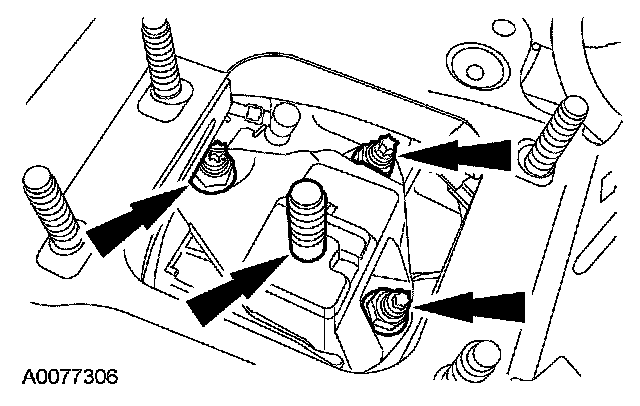 A0077306