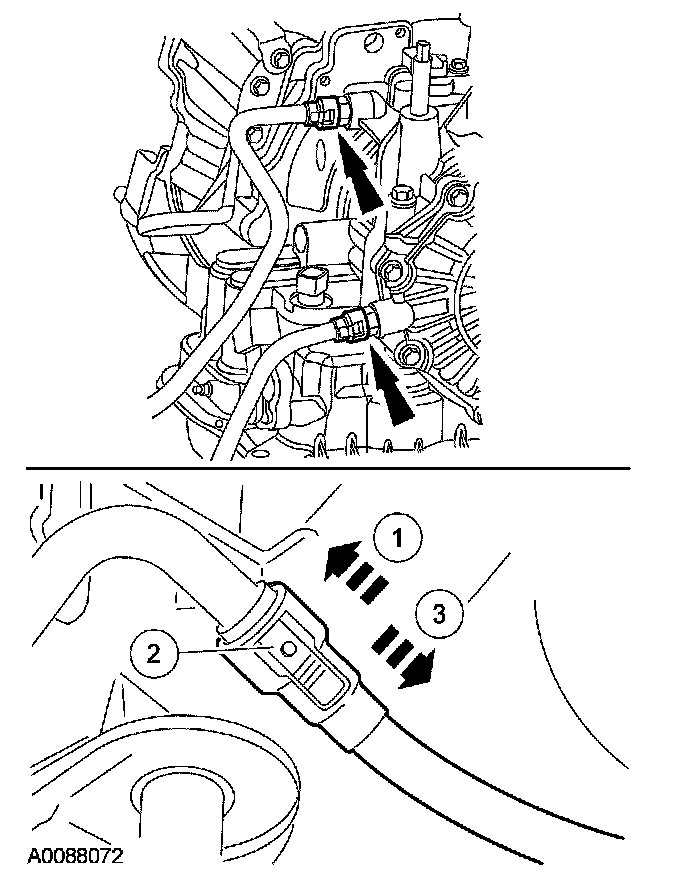 1
3
2
A0088072