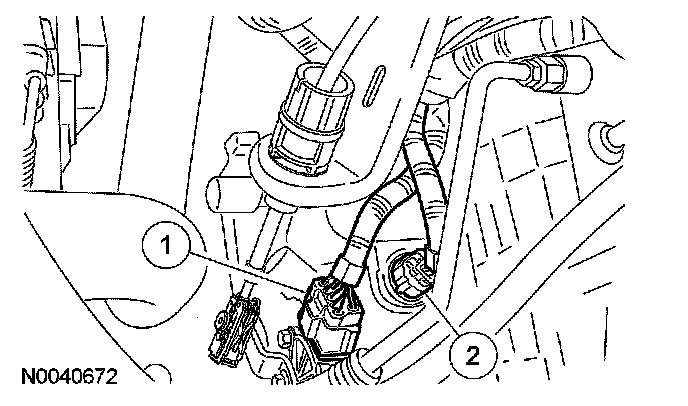 1
2
N0040672