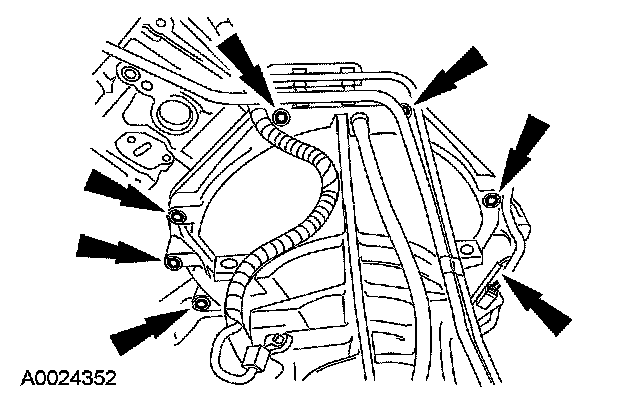 A0024352