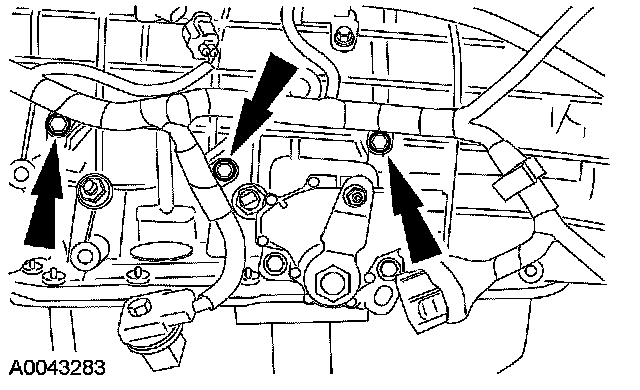 A0043283