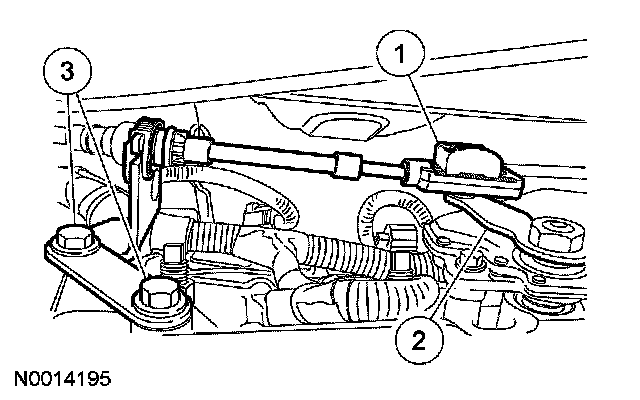 3
1
2
N0014195