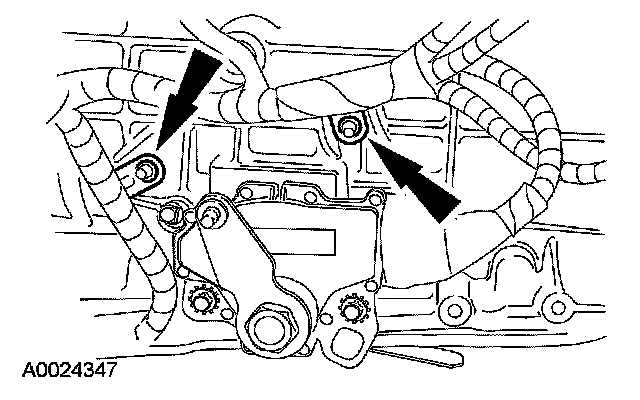 A0024347