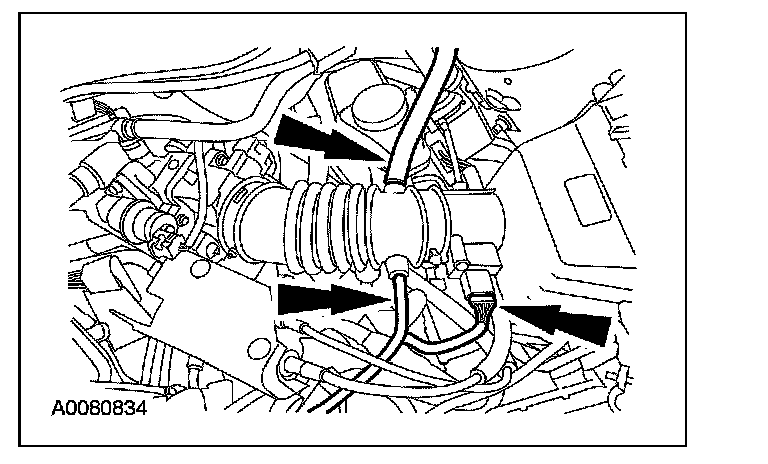 A0080834