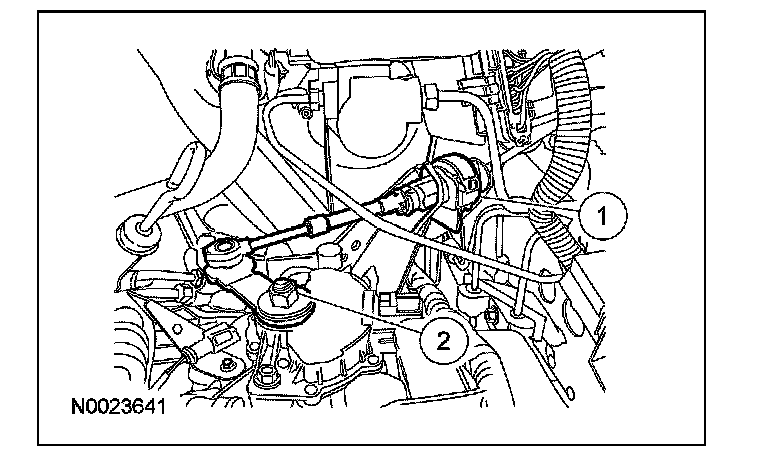 1

2

N0023641