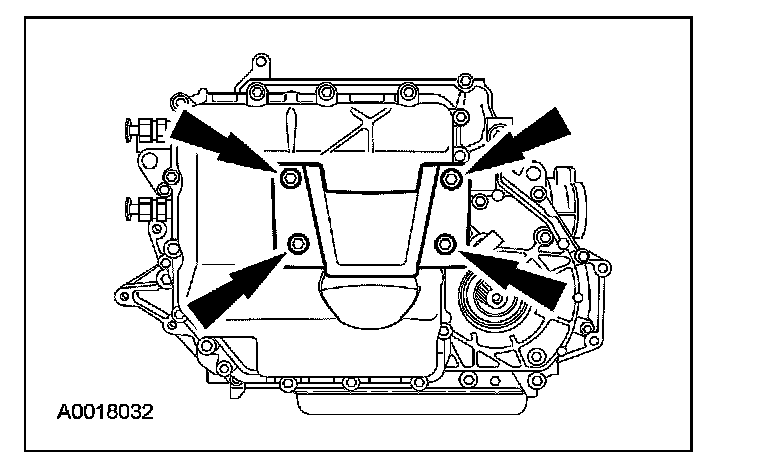 A0018032