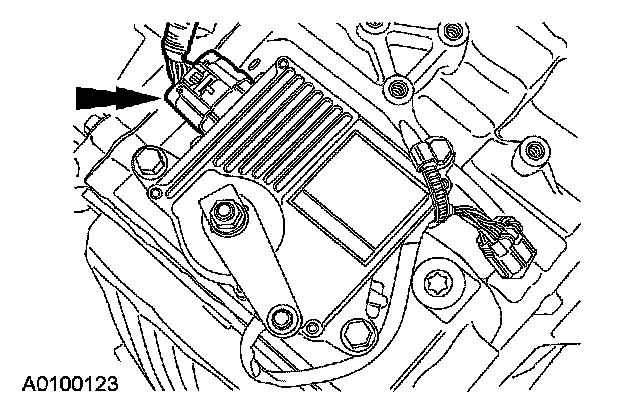 A0100123