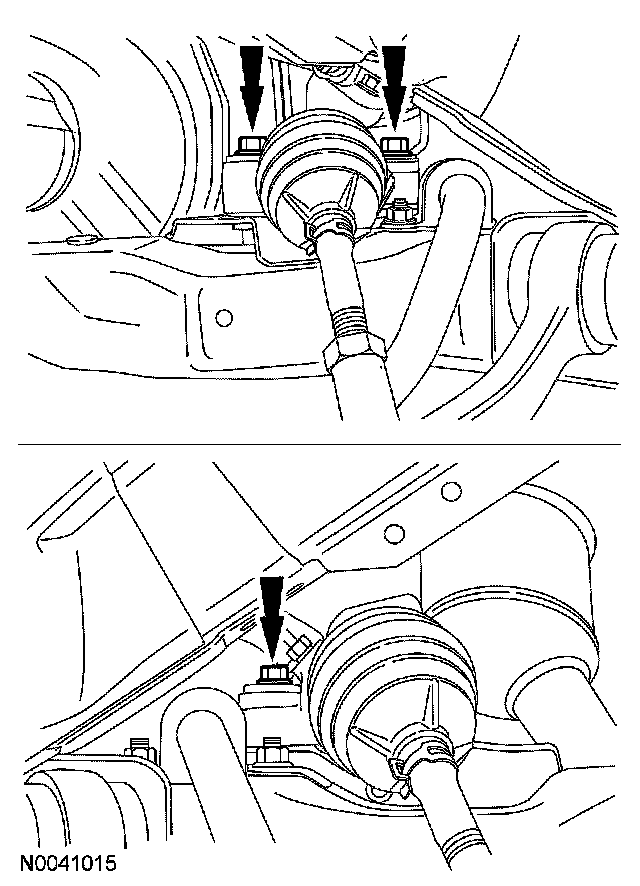 N0041015