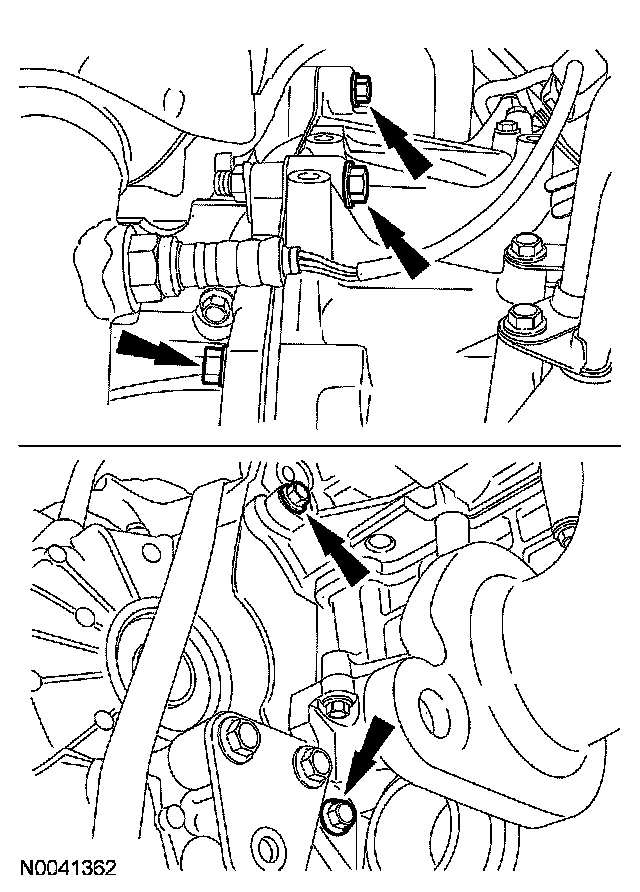 N0041362