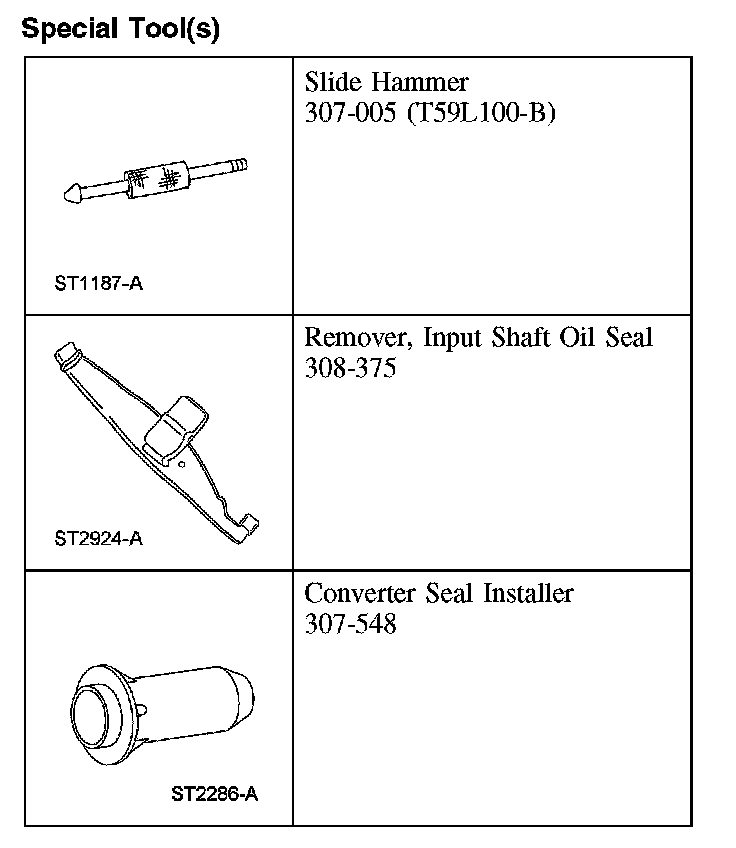 Special Tool(s)

| | |
|---|---|
| ST1187-A | Slide Hammer 307-005 (T59L100-B) |
| ST2924-A | Remover, Input Shaft Oil Seal 308-375 |
| ST2286-A | Converter Seal Installer 307-548 |