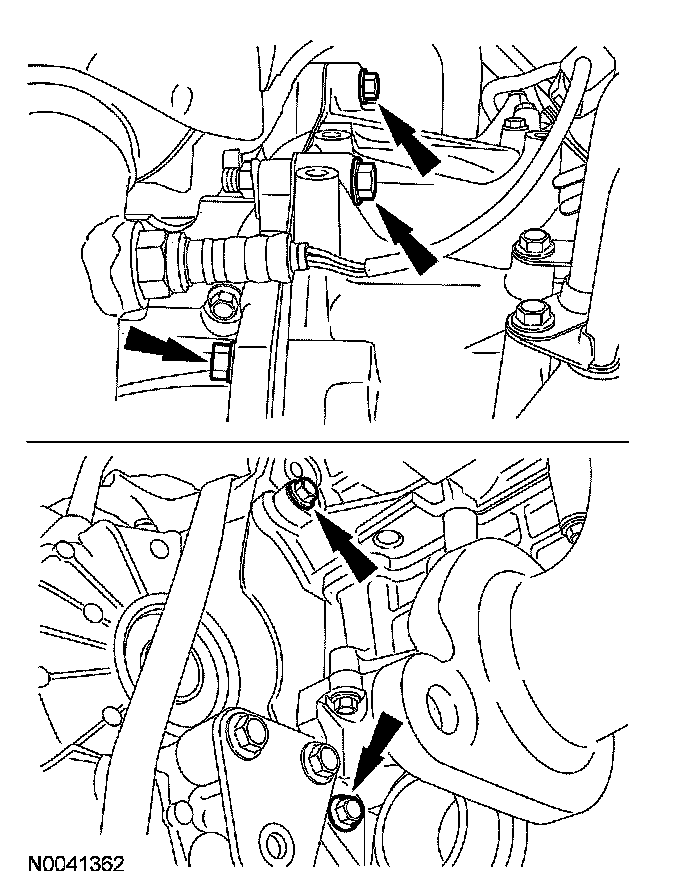 N0041362