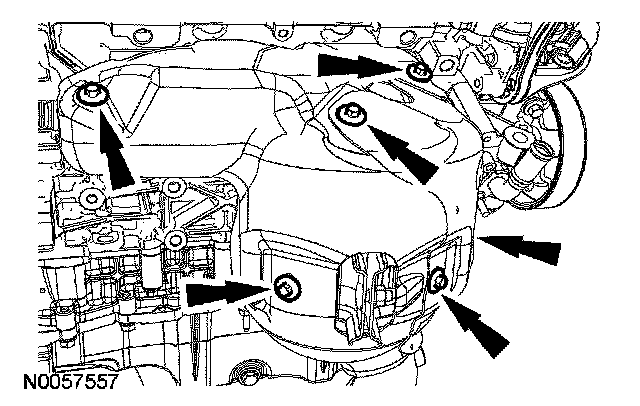 N0057557